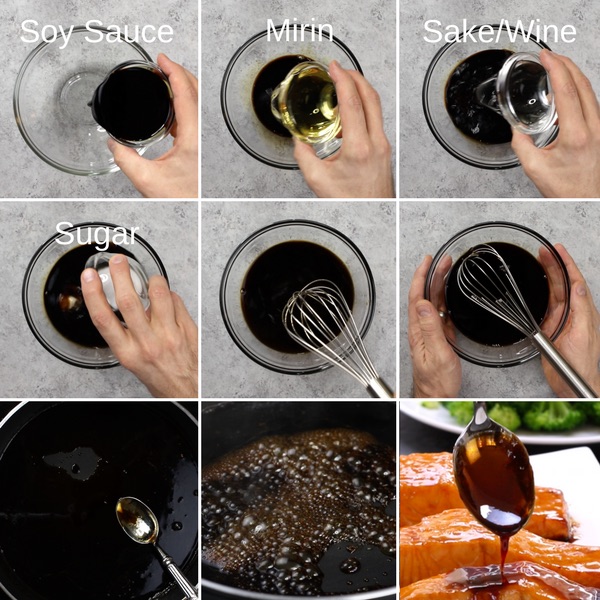 Soy Sauce

Mirin

Sake/Wine

Sugar